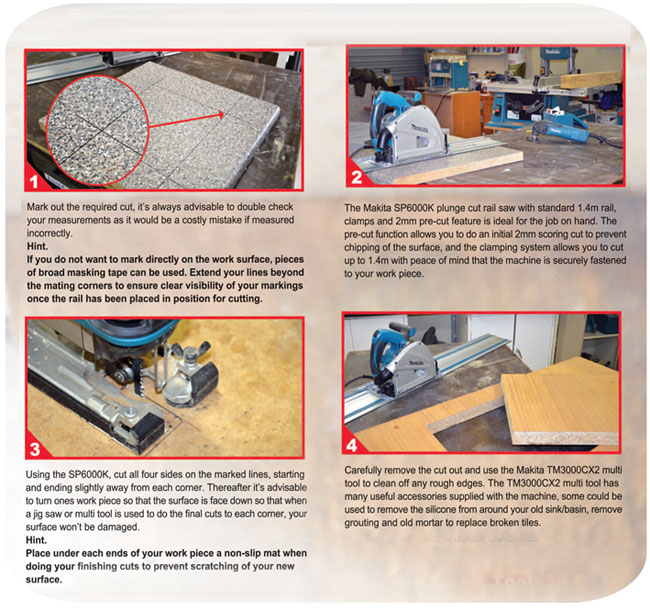 1

Mark out the required cut, it's always advisable to double check your measurements as it would be a costly mistake if measured incorrectly.
Hint.
If you do not want to mark directly on the work surface, pieces of broad masking tape can be used. Extend your lines beyond the mating corners to ensure clear visibility of your markings once the rail has been placed in position for cutting.

2

The Makita SP6000K plunge cut rail saw with standard 1.4m rail, clamps and 2mm pre-cut feature is ideal for the job on hand. The pre-cut function allows you to do an initial 2mm scoring cut to prevent chipping of the surface, and the clamping system allows you to cut up to 1.4m with peace of mind that the machine is securely fastened to your work piece.

3

Using the SP6000K, cut all four sides on the marked lines, starting and ending slightly away from each corner. Thereafter it's advisable to turn ones work piece so that the surface is face down so that when a jig saw or multi tool is used to do the final cuts to each corner, your surface won't be damaged.
Hint.
Place under each ends of your work piece a non-slip mat when doing your finishing cuts to prevent scratching of your new surface.

4

Carefully remove the cut out and use the Makita TM3000CX2 multi tool to clean off any rough edges. The TM3000CX2 multi tool has many useful accessories supplied with the machine, some could be used to remove the silicone from around your old sink/basin, remove grouting and old mortar to replace broken tiles.